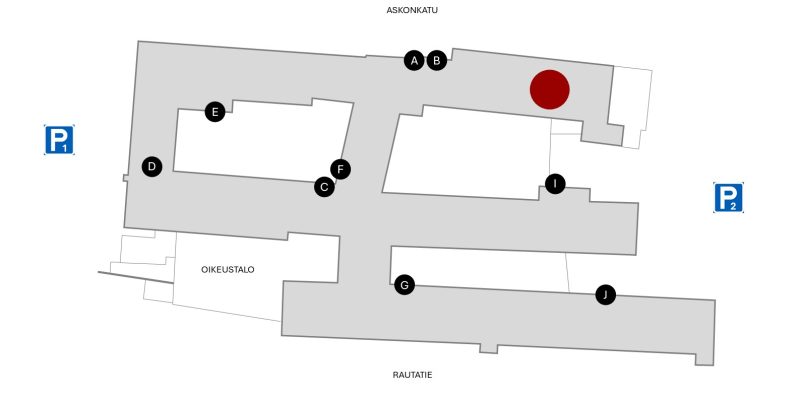 ASKONKATU

A B

E

P 1

D

F

C

I

P 2

OIKEUSTALO

G

J

RAUTATIE