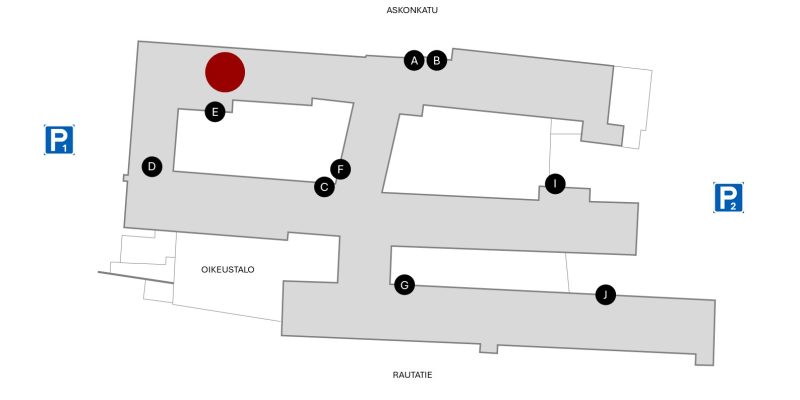 ASKONKATU

A B

E

P1

D

F

C

I

P2

OIKEUSTALO

G

J

RAUTATIE